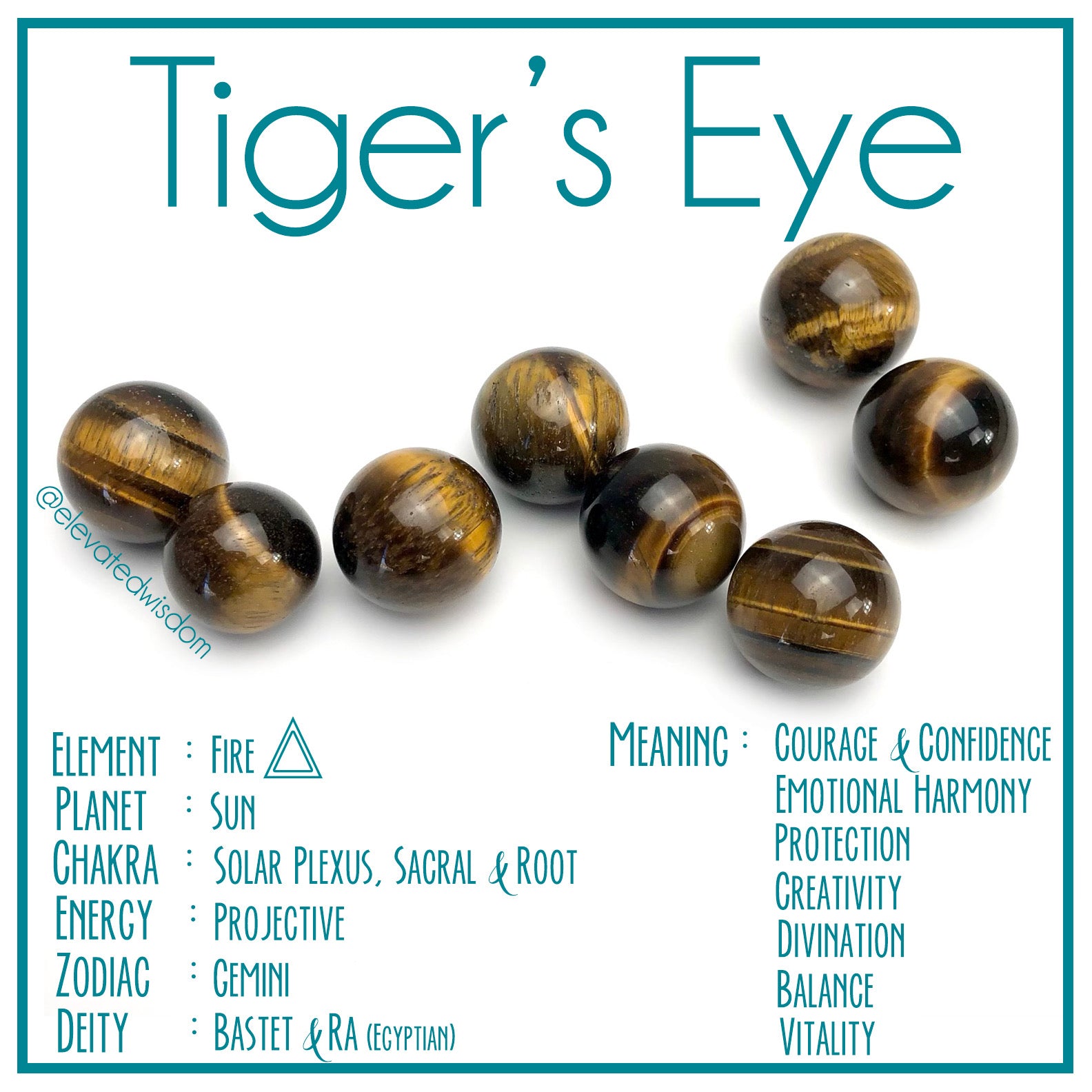 Tiger's Eye

@elevatedwisdom

Element : Fire
Planet : Sun
Chakra : Solar Plexus, Sacral & Root
Energy : Projective
Zodiac : Gemini
Deity : Bastet & Ra (Egyptian)

Meaning : Courage & Confidence
Emotional Harmony
Protection
Creativity
Divination
Balance
Vitality